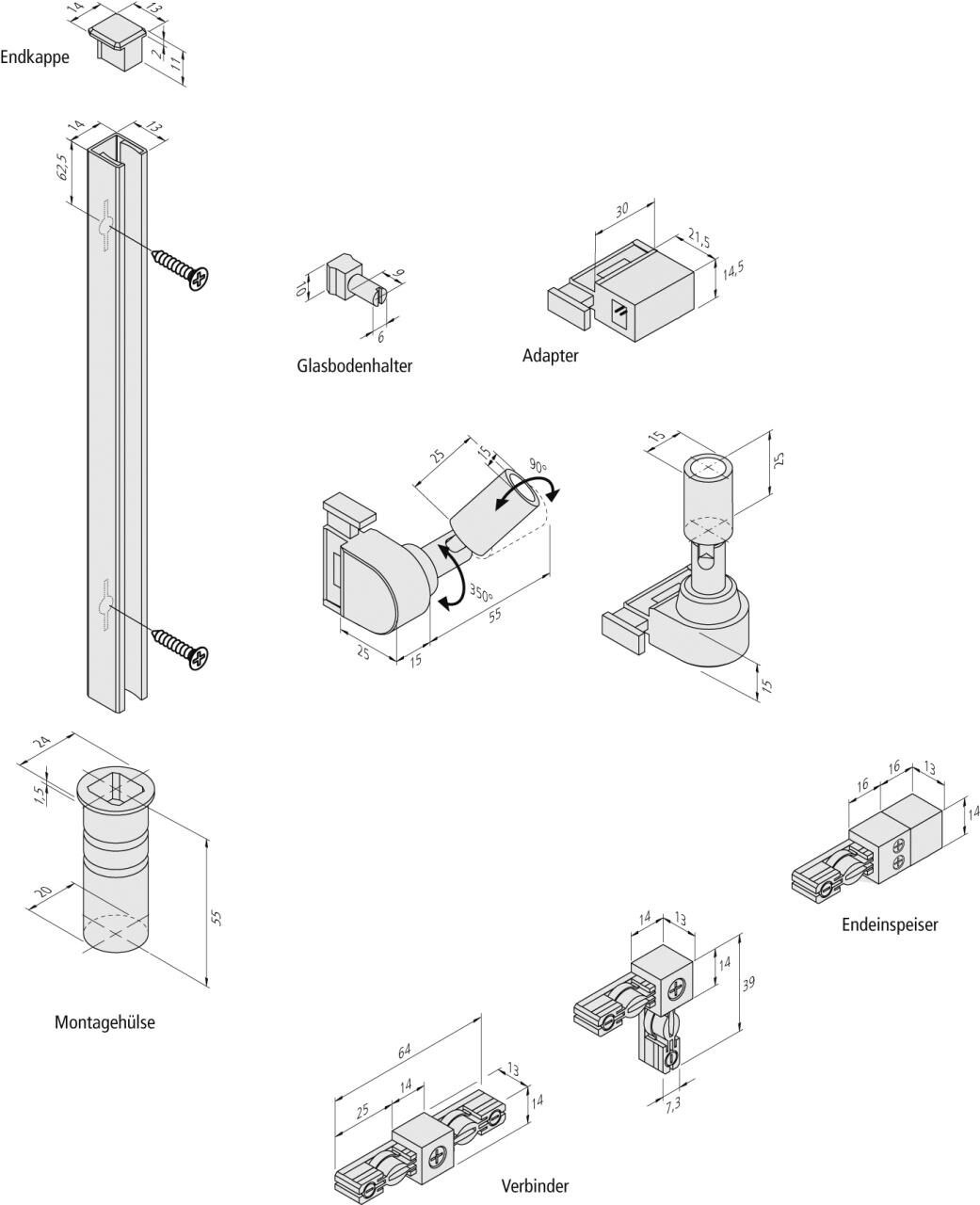 14
13
2
11
Endkappe

14
13
62,5

10
6
6
Glasbodenhalter

30
21,5
14,5
Adapter

25
15
90°
350°
55
25
15

15
25
15

24
1,5
20
55
Montagehülse

16
16
13
14
Endeinspeiser

14
13
14
39
7,3

64
25
14
13
14
Verbinder